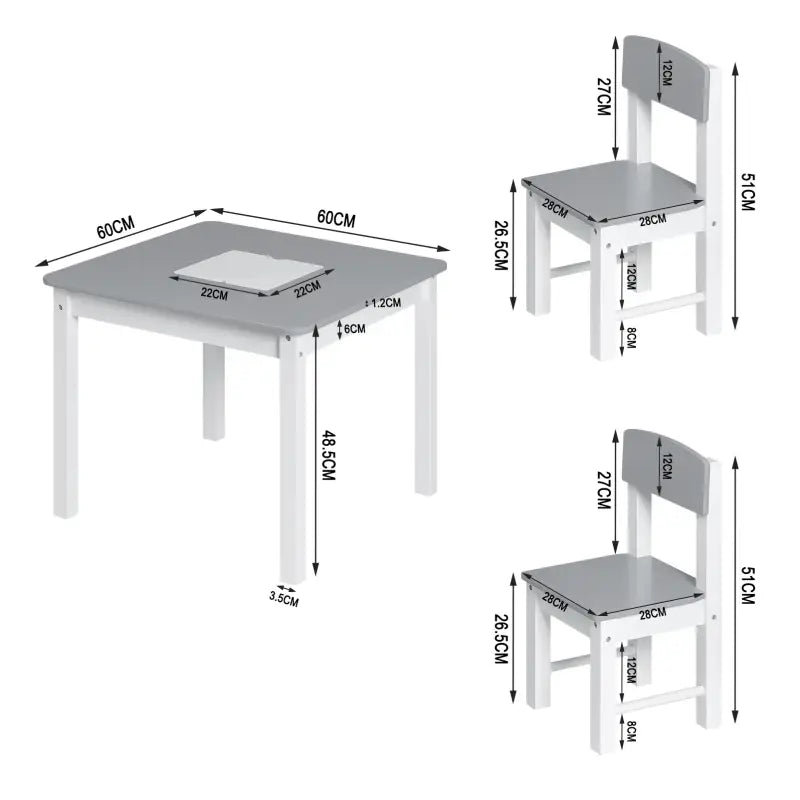 60CM
60CM
22CM
22CM
1.2CM
6CM
48.5CM
3.5CM

27CM
12CM
51CM
28CM
28CM
26.5CM
12CM
8CM

27CM
12CM
51CM
28CM
28CM
26.5CM
12CM
8CM